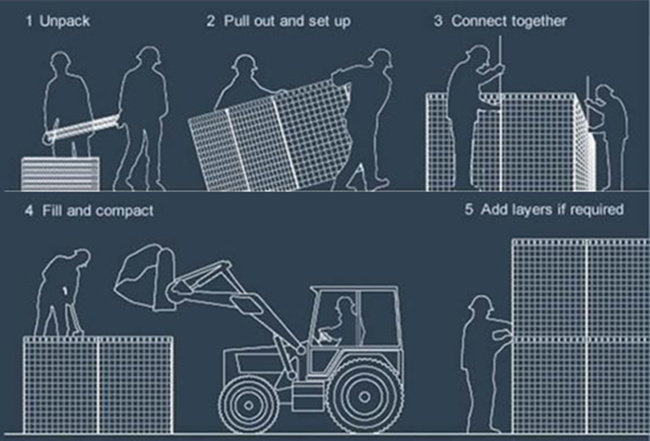 1 Unpack

2 Pull out and set up

3 Connect together

4 Fill and compact

5 Add layers if required