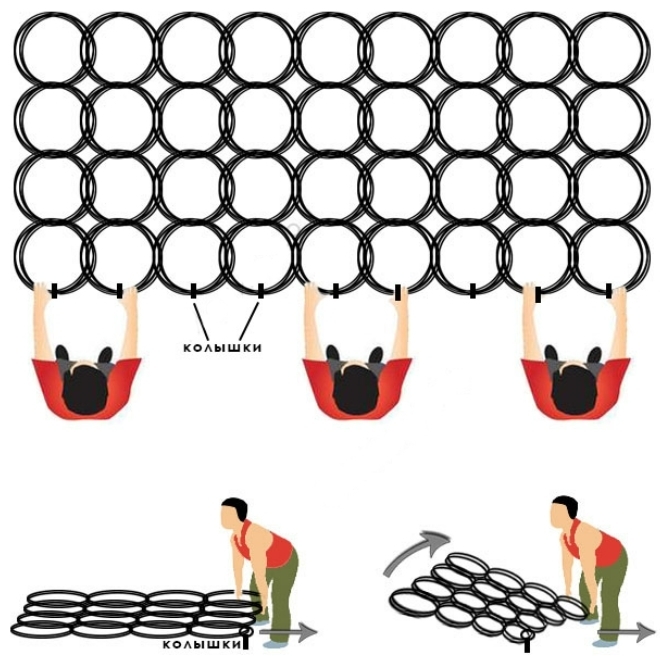 колышки

колышки